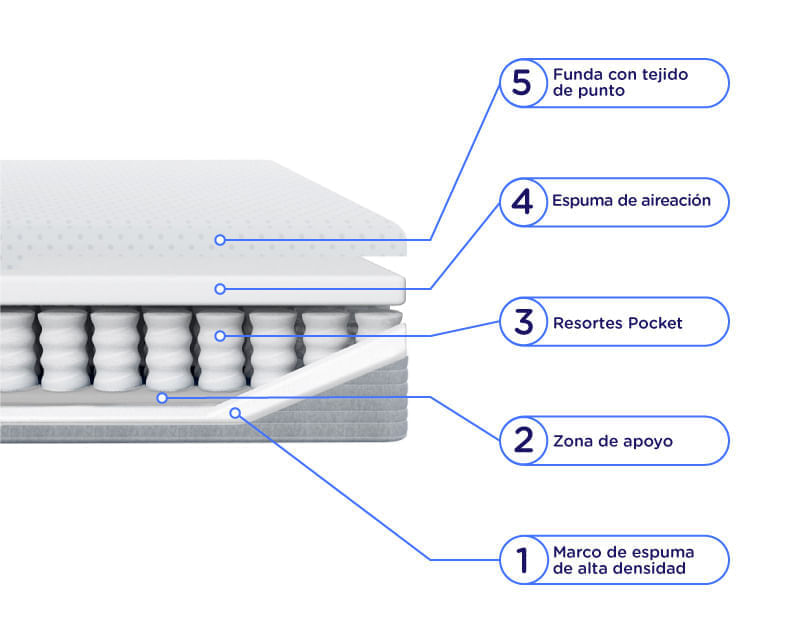 5 Funda con tejido de punto

4 Espuma de aireación

3 Resortes Pocket

2 Zona de apoyo

1 Marco de espuma de alta densidad