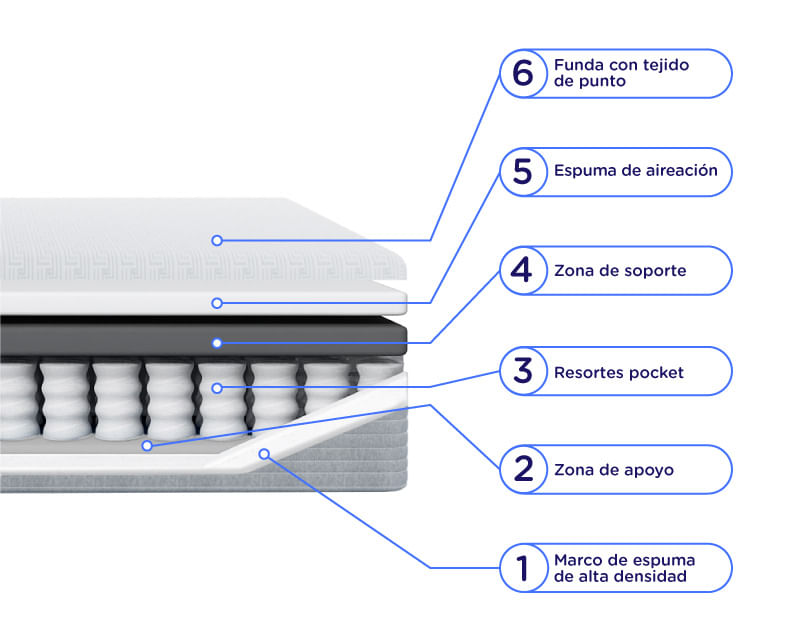 6 Funda con tejido de punto

5 Espuma de aireación

4 Zona de soporte

3 Resortes pocket

2 Zona de apoyo

1 Marco de espuma de alta densidad